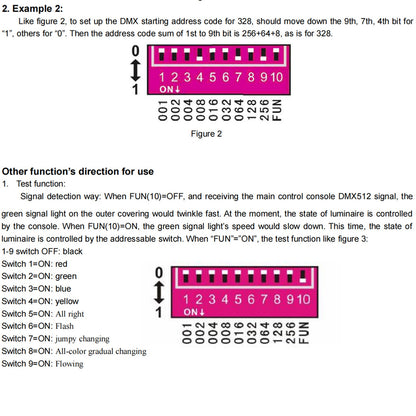 2. Example 2:

Like figure 2, to set up the DMX starting address code for 328, should move down the 9th, 7th, 4th bit for "1", others for "0". Then the address code sum of 1st to 9th bit is 256+64+8, as is for 328.

0
1
1 2 3 4 5 6 7 8 9 10
ON↓
001 002 004 008 016 032 064 128 256 FUN

Figure 2

Other function's direction for use

1. Test function:

Signal detection way: When FUN(10)=OFF, and receiving the main control console DMX512 signal, the green signal light on the outer covering would twinkle fast. At the moment, the state of luminaire is controlled by the console. When FUN(10)=ON, the green signal light's speed would slow down. This time, the state of luminaire is controlled by the addressable switch. When "FUN"="ON", the test function like figure 3:

1-9 switch OFF: black
Switch 1=ON: red
Switch 2=ON: green
Switch 3=ON: blue
Switch 4=ON: yellow
Switch 5=ON: All right
Switch 6=ON: Flash
Switch 7=ON: jumpy changing
Switch 8=ON: All-color gradual changing
Switch 9=ON: Flowing

0
1
1 2 3 4 5 6 7 8 9 10
ON↓
001 002 004 008 016 032 064 128 256 FUN