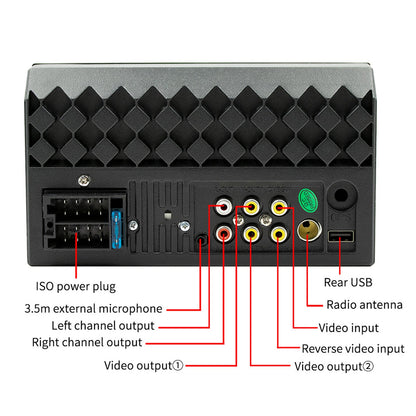 ISO power plug

3.5m external microphone

Left channel output

Right channel output

Video output①

Rear USB

Radio antenna

Video input

Reverse video input

Video output②