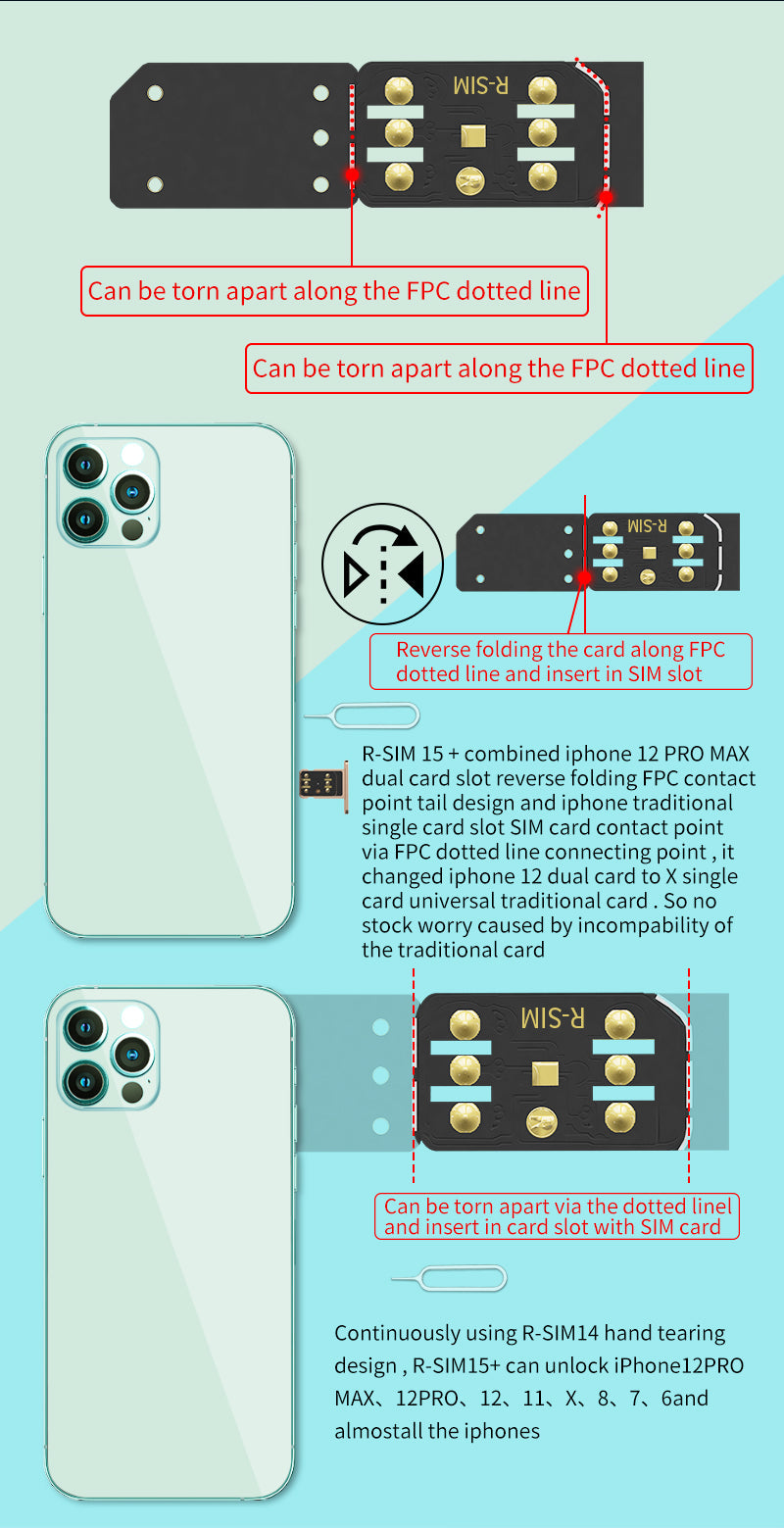 R-SIM

Can be torn apart along the FPC dotted line

Can be torn apart along the FPC dotted line

R-SIM

Reverse folding the card along FPC dotted line and insert in SIM slot

R-SIM 15 + combined iphone 12 PRO MAX dual card slot reverse folding FPC contact point tail design and iphone traditional single card slot SIM card contact point via FPC dotted line connecting point , it changed iphone 12 dual card to X single card universal traditional card . So no stock worry caused by incompability of the traditional card

R-SIM

Can be torn apart via the dotted linel and insert in card slot with SIM card

Continuously using R-SIM14 hand tearing design , R-SIM15+ can unlock iPhone12PRO MAX、12PRO、12、11、X、8、7、6and almostall the iphones