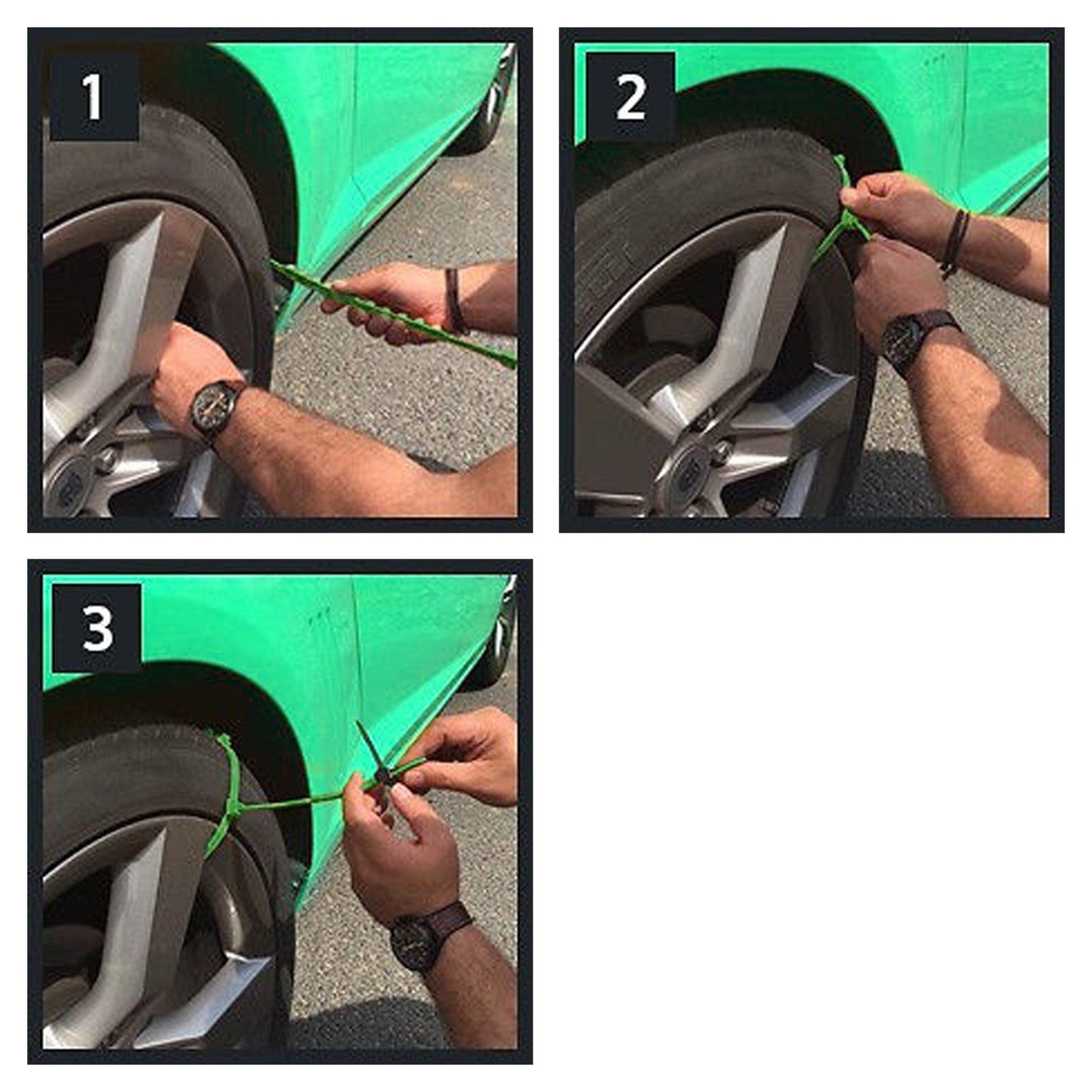 1

2

3