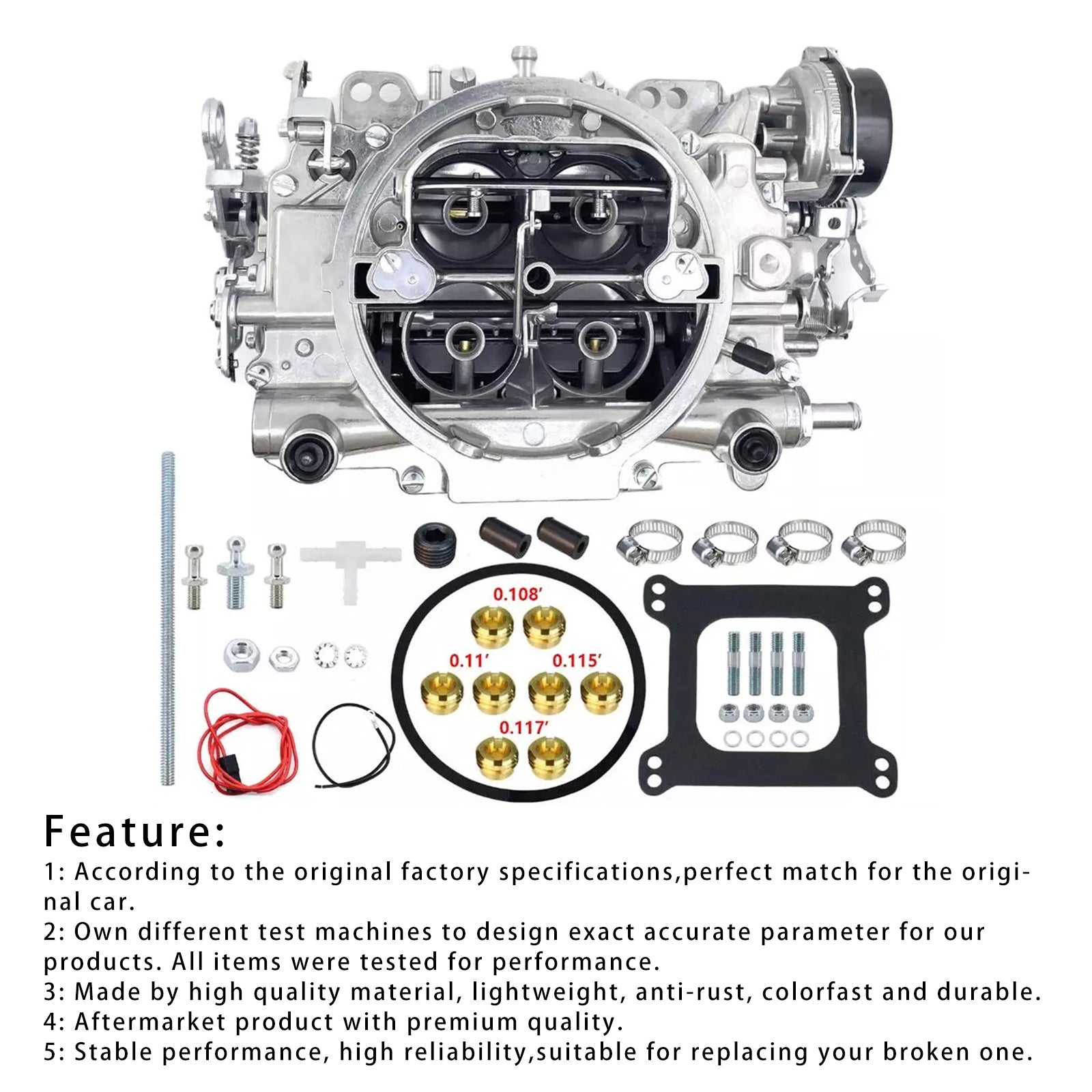 0.108′

0.11′

0.115′

0.117′

Feature:

1: According to the original factory specifications,perfect match for the original car.
2: Own different test machines to design exact accurate parameter for our products. All items were tested for performance.
3: Made by high quality material, lightweight, anti-rust, colorfast and durable.
4: Aftermarket product with premium quality.
5: Stable performance, high reliability,suitable for replacing your broken one.