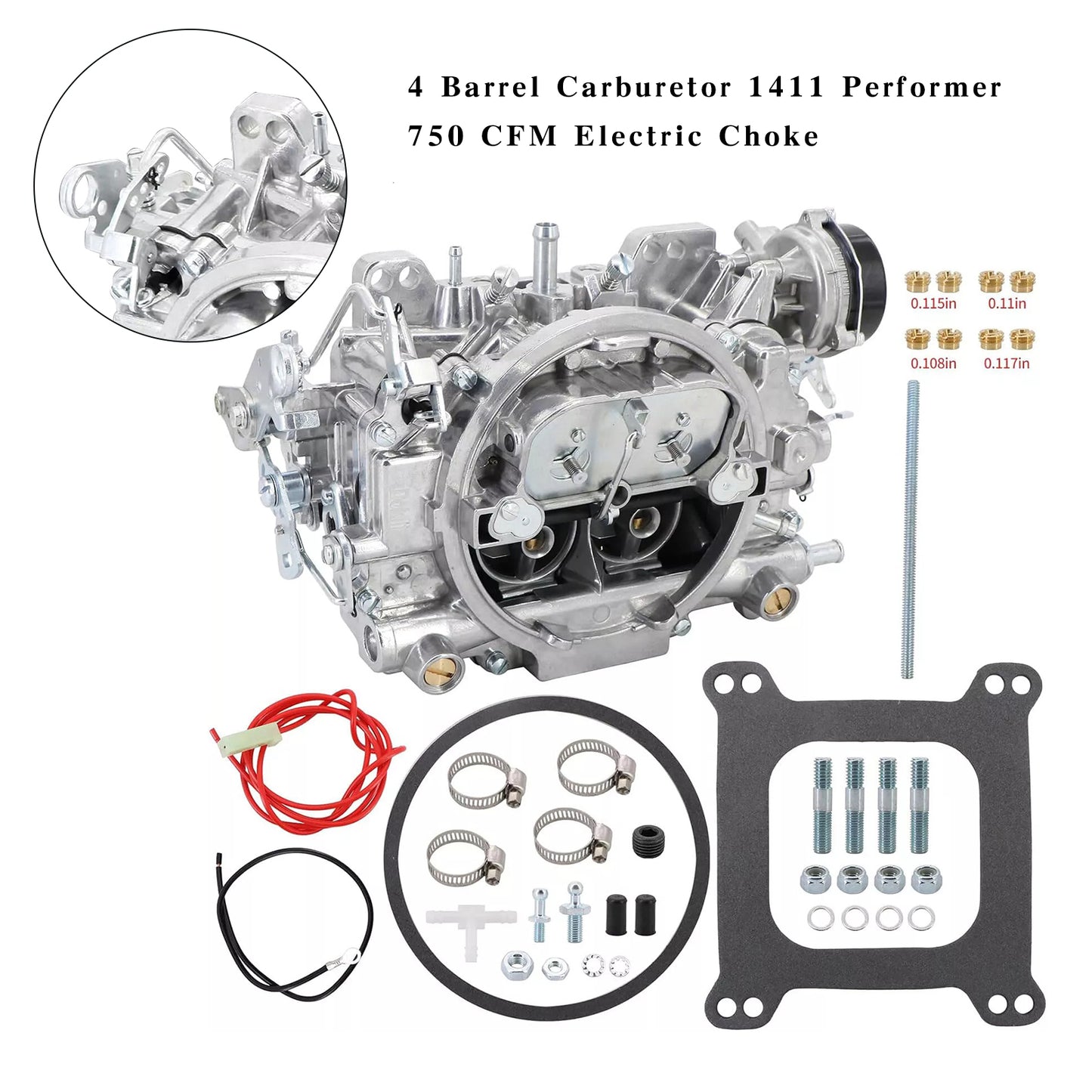 4 Barrel Carburetor 1411 Performer 750 CFM Electric Choke

0.115in
0.11in
0.108in
0.117in