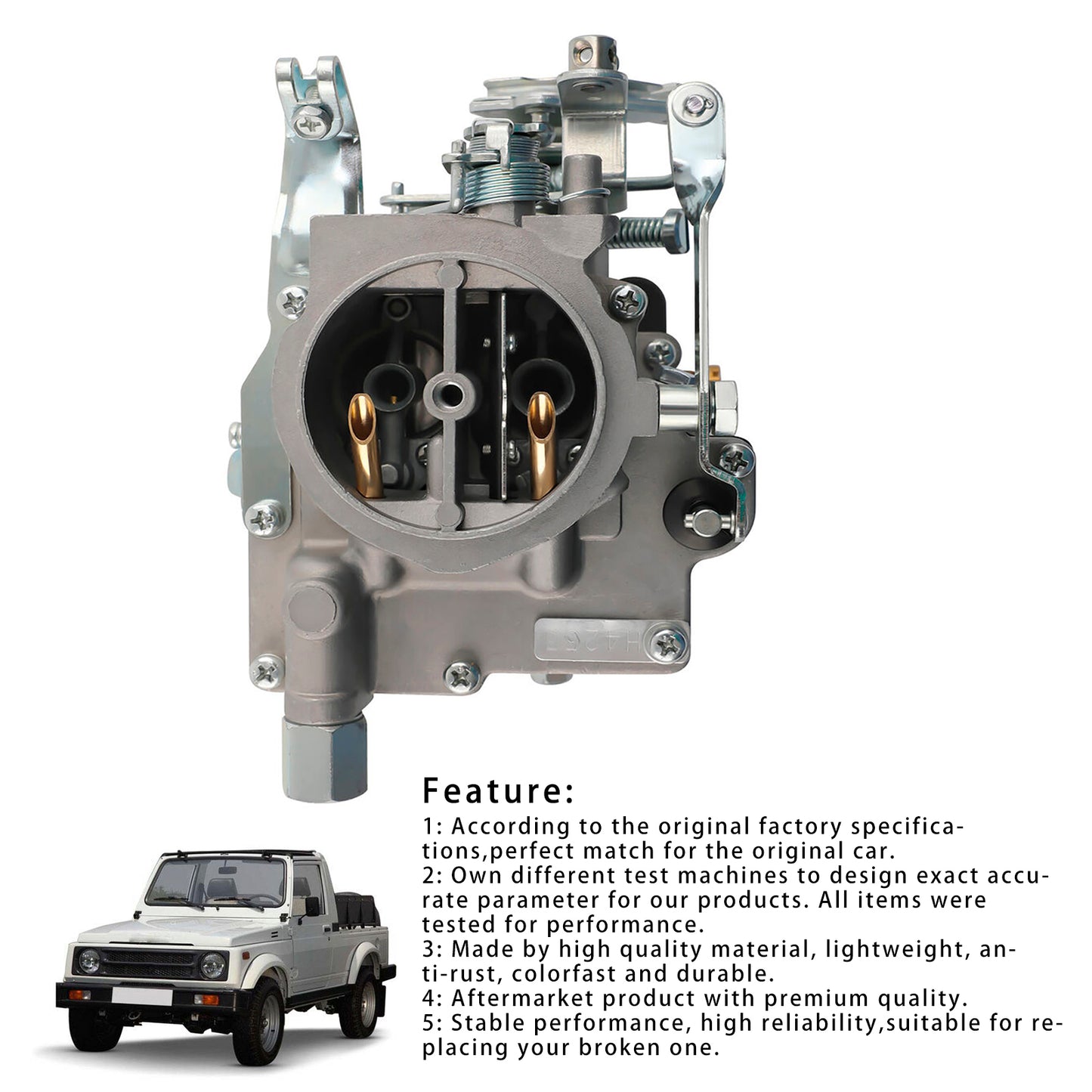 H4263

Feature:

1: According to the original factory specifications,perfect match for the original car.
2: Own different test machines to design exact accurate parameter for our products. All items were tested for performance.
3: Made by high quality material, lightweight, anti-rust, colorfast and durable.
4: Aftermarket product with premium quality.
5: Stable performance, high reliability,suitable for replacing your broken one.