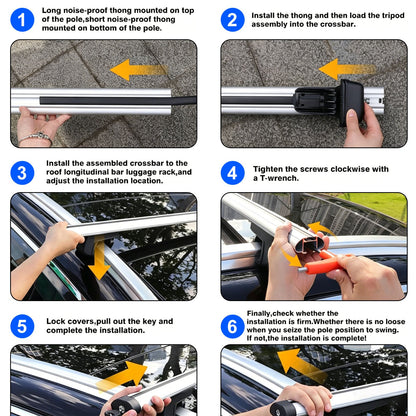 1 Long noise-proof thong mounted on top of the pole,short noise-proof thong mounted on bottom of the pole.

2 Install the thong and then load the tripod assembly into the crossbar.

3 Install the assembled crossbar to the roof longitudinal bar luggage rack,and adjust the installation location.

4 Tighten the screws clockwise with a T-wrench.

5 Lock covers,pull out the key and complete the installation.

6 Finally,check whether the installation is firm.Whether there is no loose when you seize the pole position to swing. If not,the installation is complete!