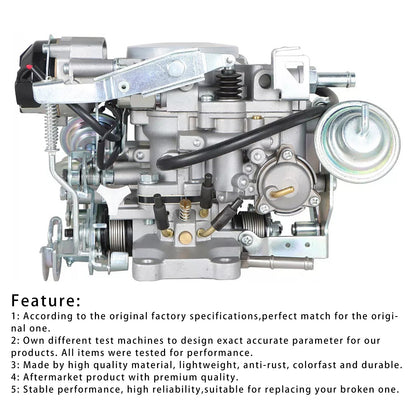 Feature:
1: According to the original factory specifications,perfect match for the original one.
2: Own different test machines to design exact accurate parameter for our products. All items were tested for performance.
3: Made by high quality material, lightweight, anti-rust, colorfast and durable.
4: Aftermarket product with premium quality.
5: Stable performance, high reliability,suitable for replacing your broken one.