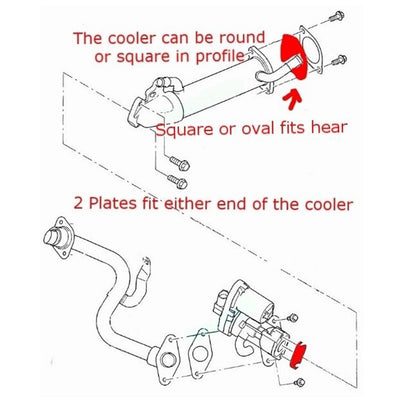 The cooler can be round or square in profile

Square or oval fits hear

2 Plates fit either end of the cooler