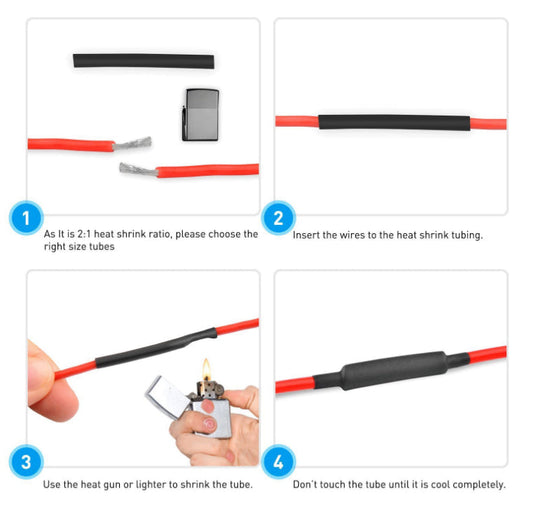 1

As It is 2:1 heat shrink ratio, please choose the right size tubes

2

Insert the wires to the heat shrink tubing.

3

Use the heat gun or lighter to shrink the tube.

4

Don't touch the tube until it is cool completely.