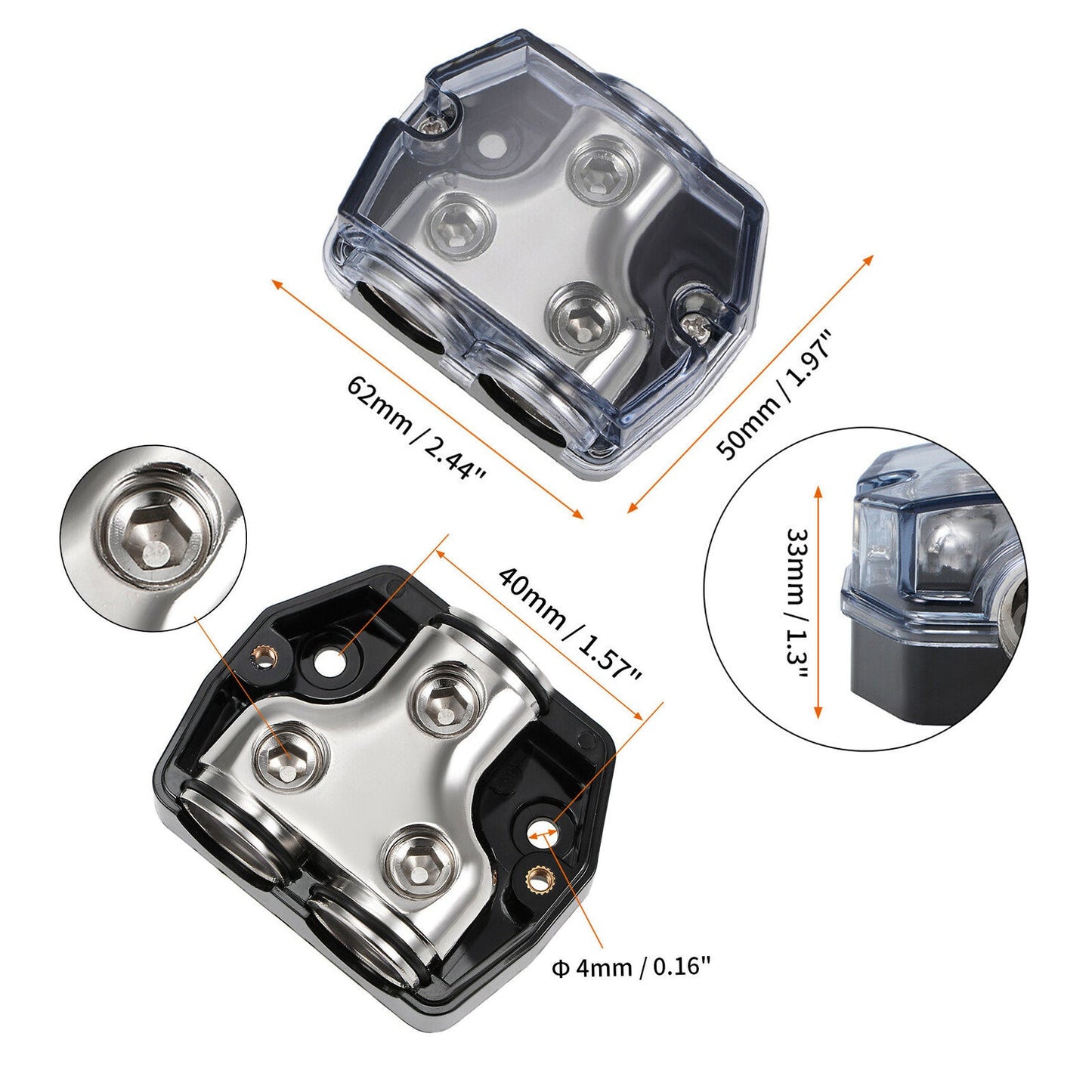 62mm / 2.44"

50mm / 1.97"

40mm / 1.57"

33mm / 1.3"

Φ 4mm / 0.16"