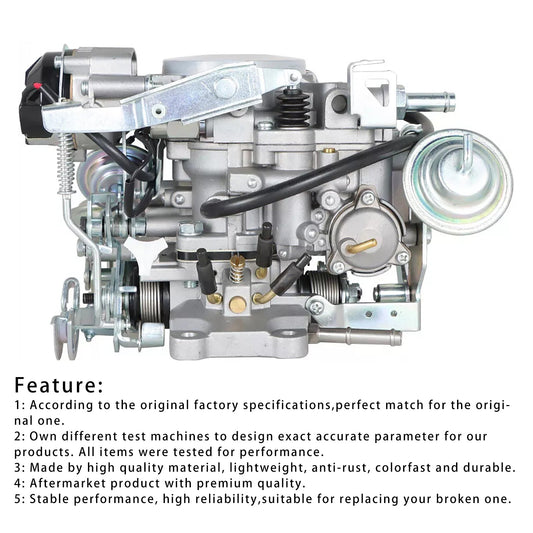 Feature:
1: According to the original factory specifications,perfect match for the original one.
2: Own different test machines to design exact accurate parameter for our products. All items were tested for performance.
3: Made by high quality material, lightweight, anti-rust, colorfast and durable.
4: Aftermarket product with premium quality.
5: Stable performance, high reliability,suitable for replacing your broken one.